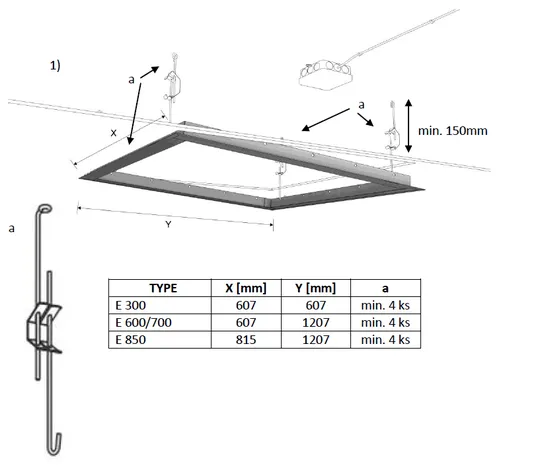 1)

a

a

min. 150mm

X

Y

a

| TYPE | X [mm] | Y [mm] | a |
|---|---|---|---|
| E 300 | 607 | 607 | min. 4 ks |
| E 600/700 | 607 | 1207 | min. 4 ks |
| E 850 | 815 | 1207 | min. 4 ks |